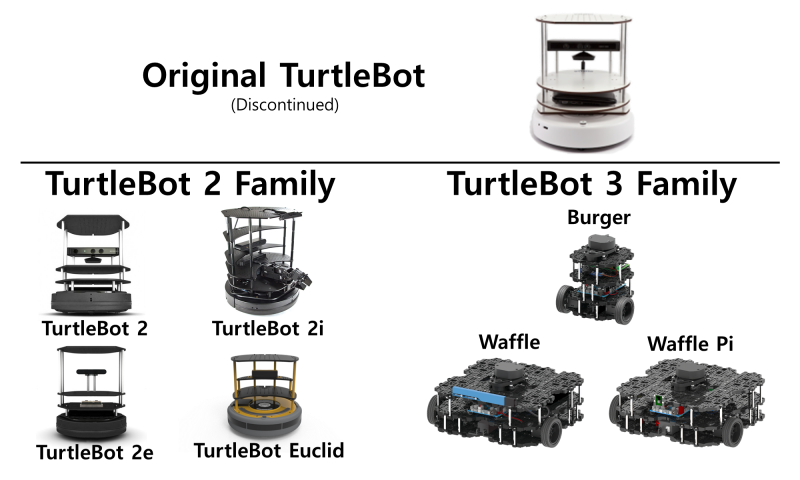 Original TurtleBot
(Discontinued)

TurtleBot 2 Family

TurtleBot 2

TurtleBot 2i

TurtleBot 2e

TurtleBot Euclid

TurtleBot 3 Family

Burger

Waffle

Waffle Pi